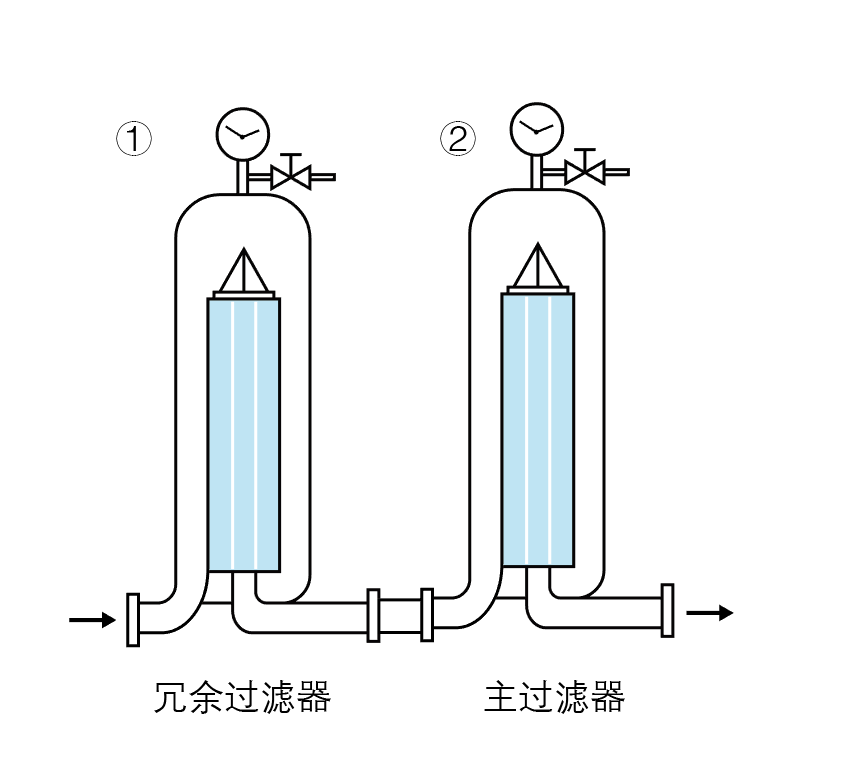 ①

②

冗余过滤器

主过滤器